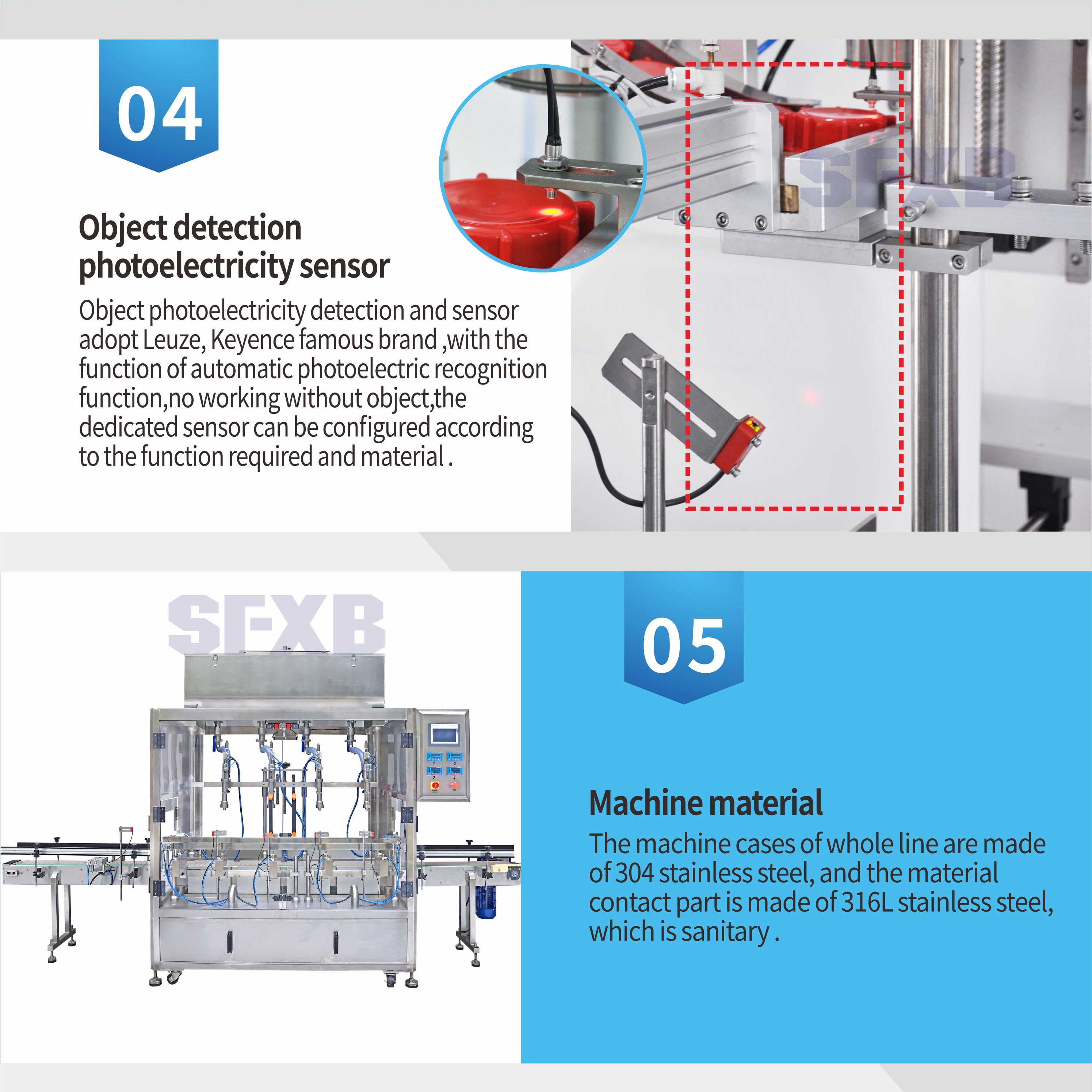 04

Object detection photoelectricity sensor

Object photoelectricity detection and sensor adopt Leuze, Keyence famous brand ,with the function of automatic photoelectric recognition function,no working without object,the dedicated sensor can be configured according to the function required and material .

SFXB

SFXB

05

Machine material

The machine cases of whole line are made of 304 stainless steel, and the material contact part is made of 316L stainless steel, which is sanitary .